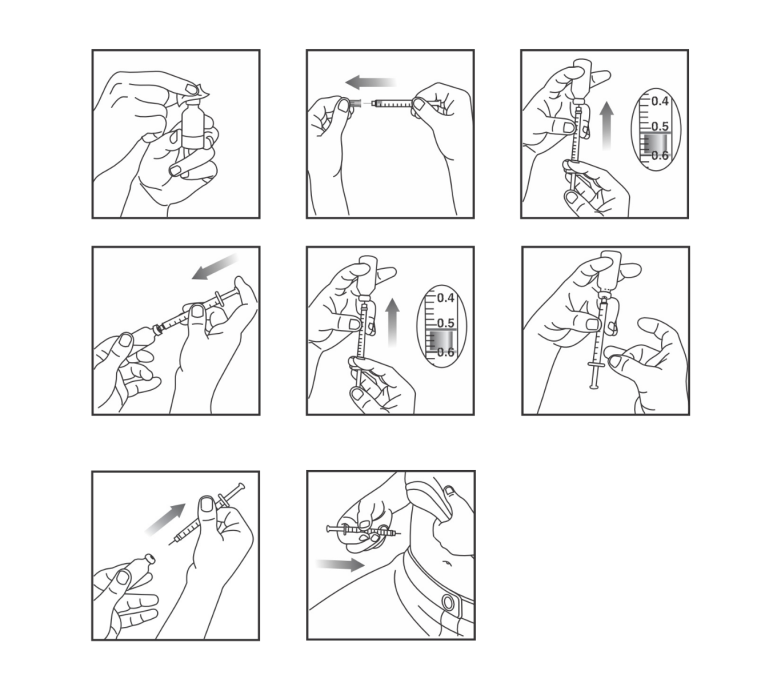 0.4
0.5
0.6

0.4
0.5
0.6